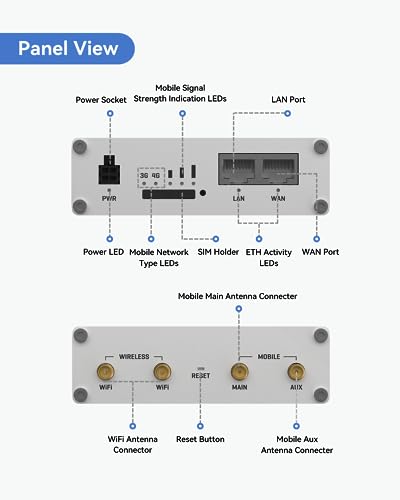 Panel View

Power Socket

Mobile Signal Strength Indication LEDs

LAN Port

3G 4G

PWR

LAN

WAN

Power LED

Mobile Network Type LEDs

SIM Holder

ETH Activity LEDs

WAN Port

Mobile Main Antenna Connecter

WIRELESS

MOBILE

WiFi

WiFi

RESET

MAIN

AUX

WiFi Antenna Connector

Reset Button

Mobile Aux Antenna Connecter